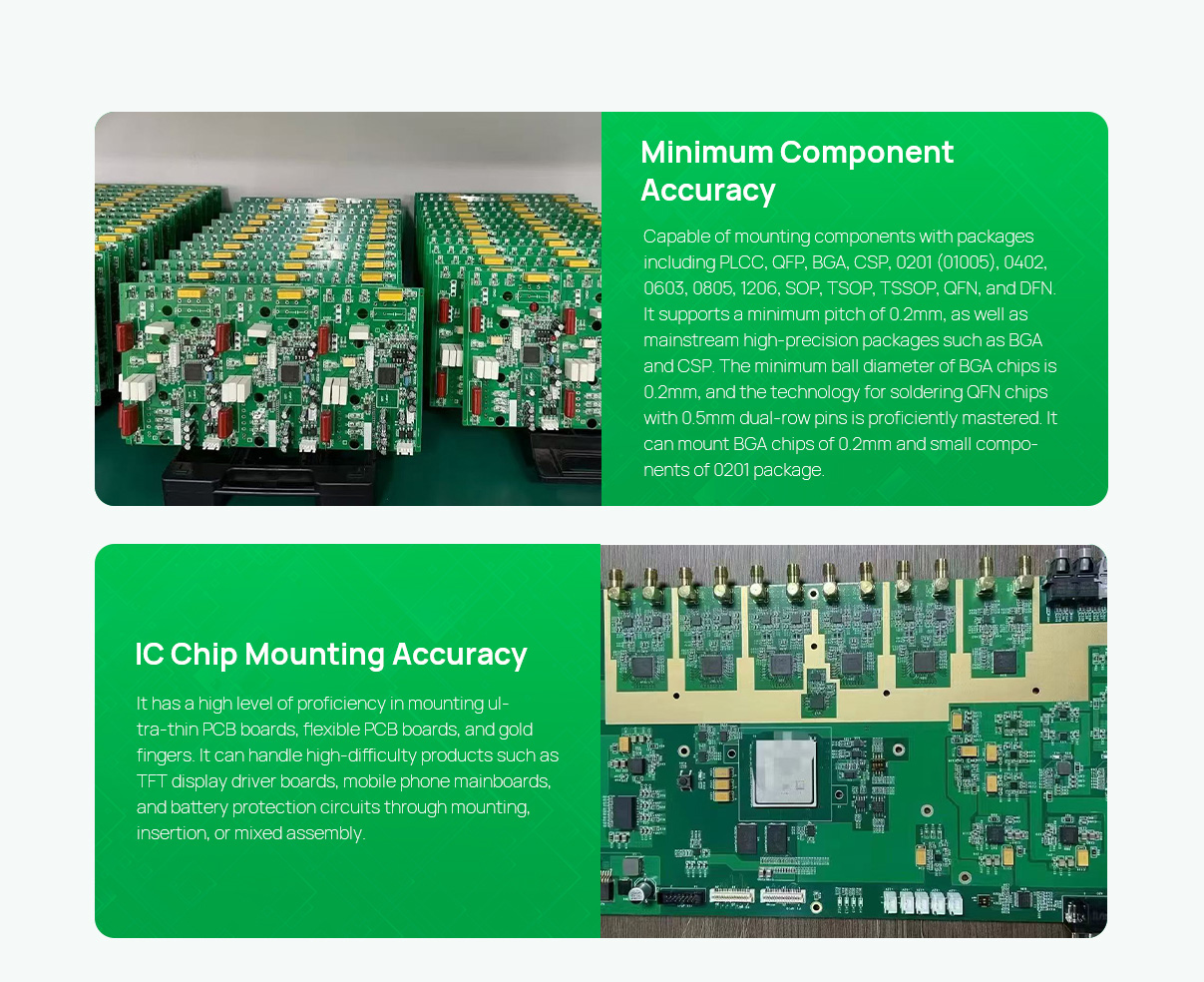 Minimum Component Accuracy

Capable of mounting components with packages including PLCC, QFP, BGA, CSP, 0201 (01005), 0402, 0603, 0805, 1206, SOP, TSOP, TSSOP, QFN, and DFN. It supports a minimum pitch of 0.2mm, as well as mainstream high-precision packages such as BGA and CSP. The minimum ball diameter of BGA chips is 0.2mm, and the technology for soldering QFN chips with 0.5mm dual-row pins is proficiently mastered. It can mount BGA chips of 0.2mm and small components of 0201 package.

IC Chip Mounting Accuracy

It has a high level of proficiency in mounting ultra-thin PCB boards, flexible PCB boards, and gold fingers. It can handle high-difficulty products such as TFT display driver boards, mobile phone mainboards, and battery protection circuits through mounting, insertion, or mixed assembly.